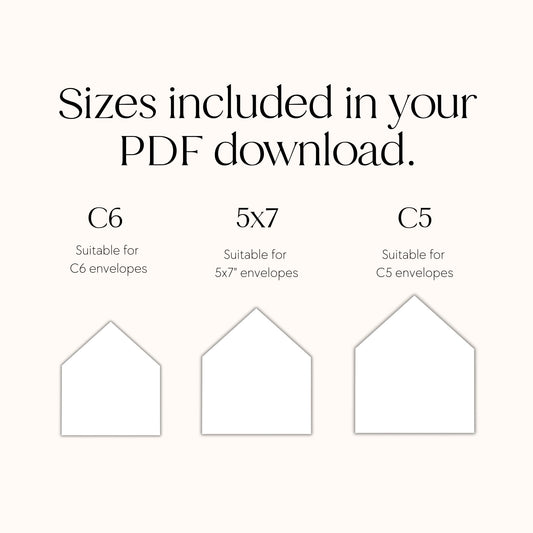 Sizes included in your PDF download.

C6

Suitable for C6 envelopes

5x7

Suitable for 5x7" envelopes

C5

Suitable for C5 envelopes